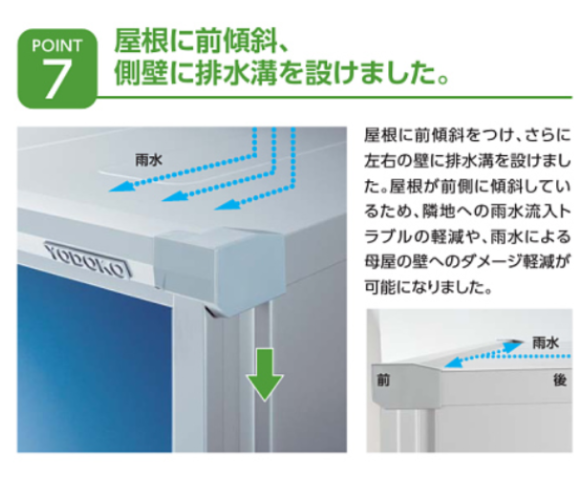 POINT
7

屋根に前傾斜、
側壁に排水溝を設けました。

雨水

YODOKO

屋根に前傾斜をつけ、さらに左右の壁に排水溝を設けました。屋根が前側に傾斜しているため、隣地への雨水流入トラブルの軽減や、雨水による母屋の壁へのダメージ軽減が可能になりました。

雨水
前
後